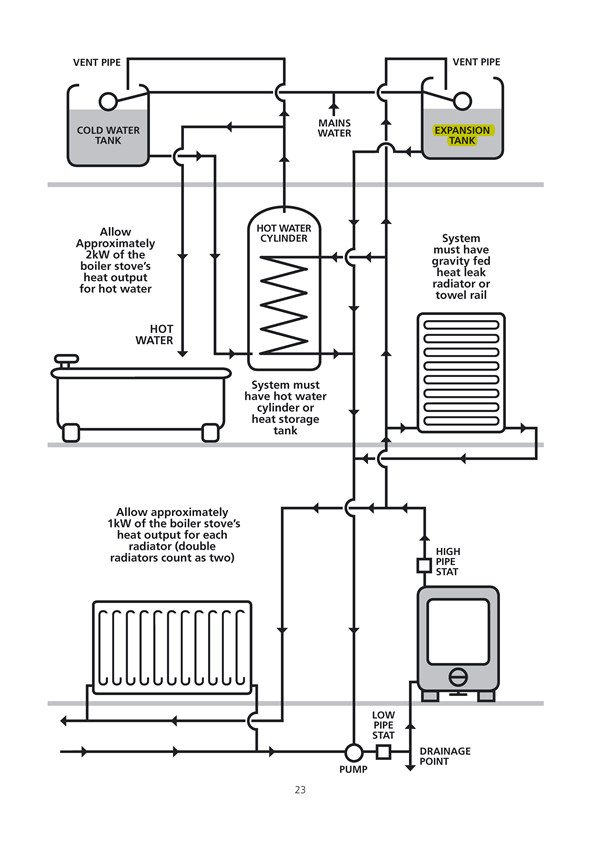 VENT PIPE

VENT PIPE

COLD WATER TANK

MAINS WATER

EXPANSION TANK

Allow Approximately 2kW of the boiler stove's heat output for hot water

HOT WATER CYLINDER

System must have gravity fed heat leak radiator or towel rail

HOT WATER

System must have hot water cylinder or heat storage tank

Allow approximately 1kW of the boiler stove's heat output for each radiator (double radiators count as two)

HIGH PIPE STAT

LOW PIPE STAT

PUMP

DRAINAGE POINT

23